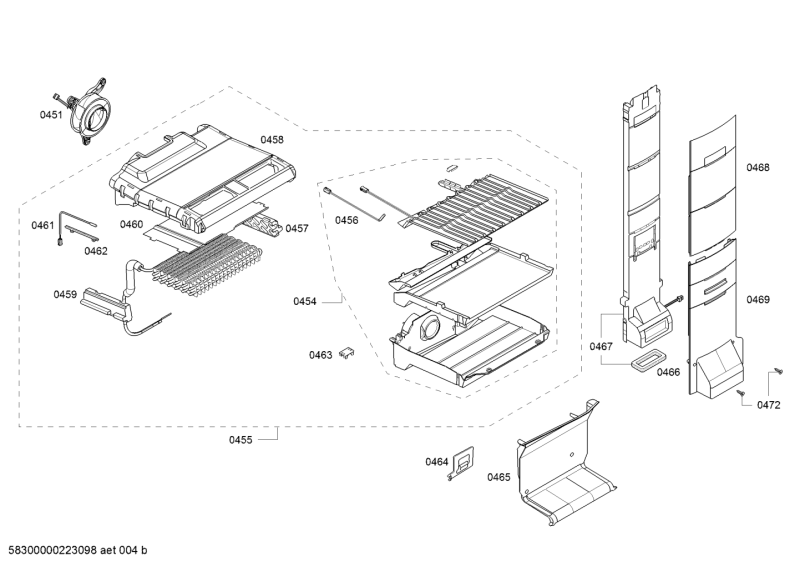 0451
0458
0461
0460
0457
0462
0459
0456
0454
0463
0455
0468
0469
0467
0466
0472
0464
0465
58300000223098 aet 004 b