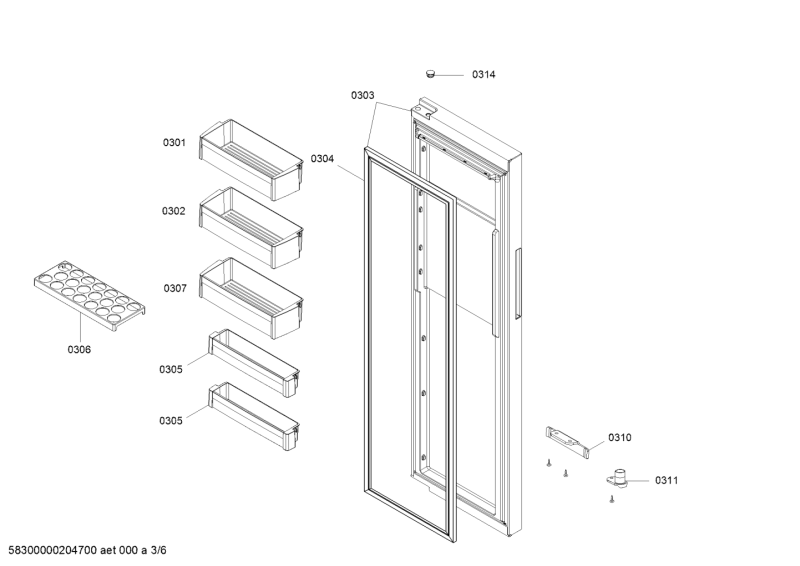 0314

0303

0301

0304

0302

0307

0306

0305

0305

0310

0311

58300000204700 aet 000 a 3/6