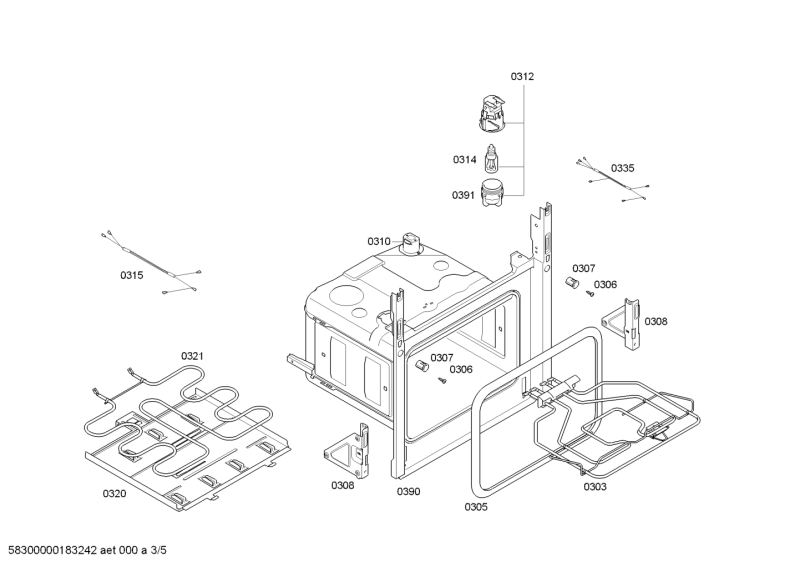 0312
0314
0391
0335
0310
0315
0307
0306
0308
0321
0307
0306
0320
0308
0390
0305
0303
58300000183242 aet 000 a 3/5