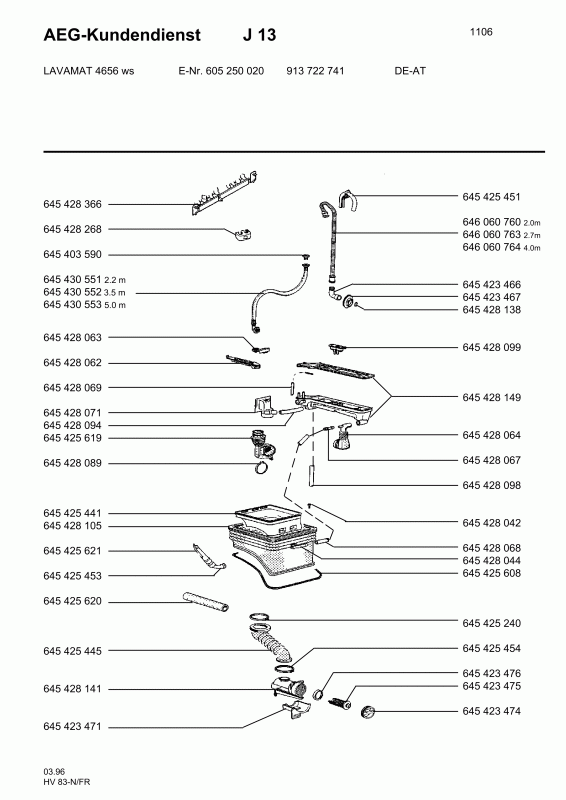 AEG-Kundendienst J 13

1106

LAVAMAT 4656 ws E-Nr. 605 250 020 913 722 741 DE-AT

645 428 366
645 428 268
645 403 590
645 430 551 2.2 m
645 430 552 3.5 m
645 430 553 5.0 m
645 428 063
645 428 062
645 428 069
645 428 071
645 428 094
645 425 619
645 428 089
645 425 441
645 428 105
645 425 621
645 425 453
645 425 620
645 425 445
645 428 141
645 423 471

645 425 451
646 060 760 2.0m
646 060 763 2.7m
646 060 764 4.0m
645 423 466
645 423 467
645 428 138
645 428 099
645 428 149
645 428 064
645 428 067
645 428 098
645 428 042
645 428 068
645 428 044
645 425 608
645 425 240
645 425 454
645 423 476
645 423 475
645 423 474

03.96
HV 83-N/FR