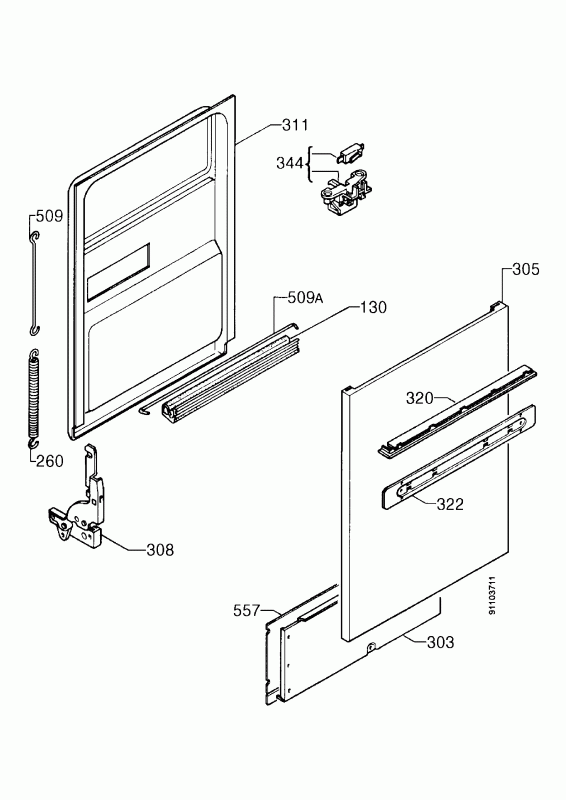 311
344
509
305
509A
130
320
260
322
308
557
303
91103711