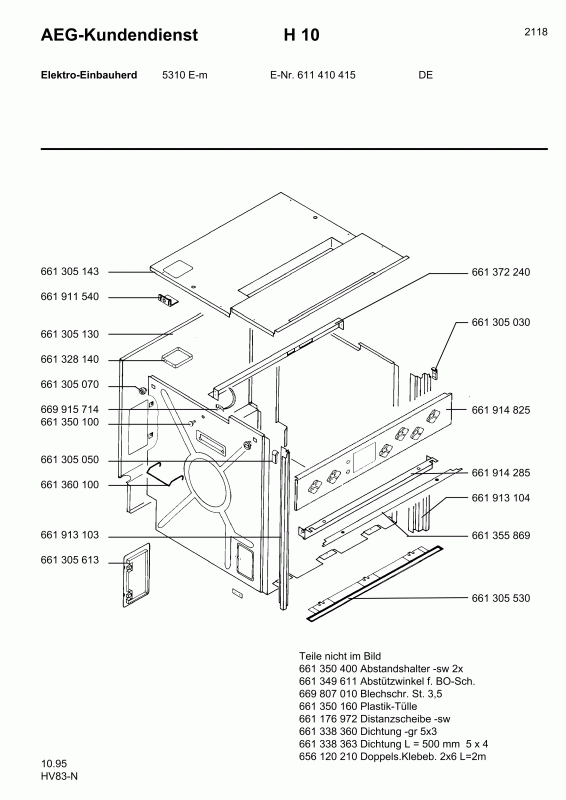 AEG-Kundendienst H 10 2118

Elektro-Einbauherd 5310 E-m E-Nr. 611 410 415 DE

661 305 143
661 911 540
661 305 130
661 328 140
661 305 070
669 915 714
661 350 100
661 305 050
661 360 100
661 913 103
661 305 613

661 372 240
661 305 030
661 914 825
661 914 285
661 913 104
661 355 869
661 305 530

Teile nicht im Bild
661 350 400 Abstandshalter -sw 2x
661 349 611 Abstützwinkel f. BO-Sch.
669 807 010 Blechschr. St. 3,5
661 350 160 Plastik-Tülle
661 176 972 Distanzscheibe -sw
661 338 360 Dichtung -gr 5x3
661 338 363 Dichtung L = 500 mm 5 x 4
656 120 210 Doppels.Klebeb. 2x6 L=2m

10.95
HV83-N