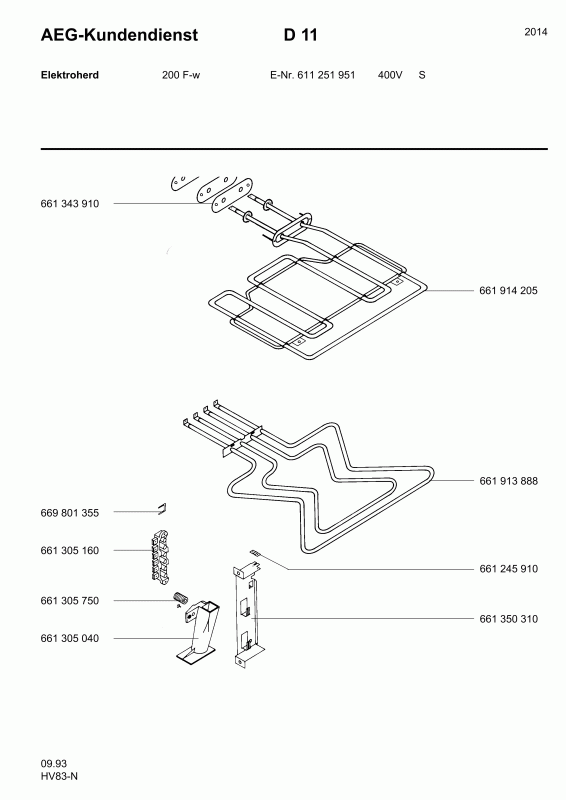 AEG-Kundendienst D 11 2014

Elektroherd 200 F-w E-Nr. 611 251 951 400V S

661 343 910

661 914 205

661 913 888

669 801 355

661 305 160

661 245 910

661 305 750

661 350 310

661 305 040

09.93
HV83-N