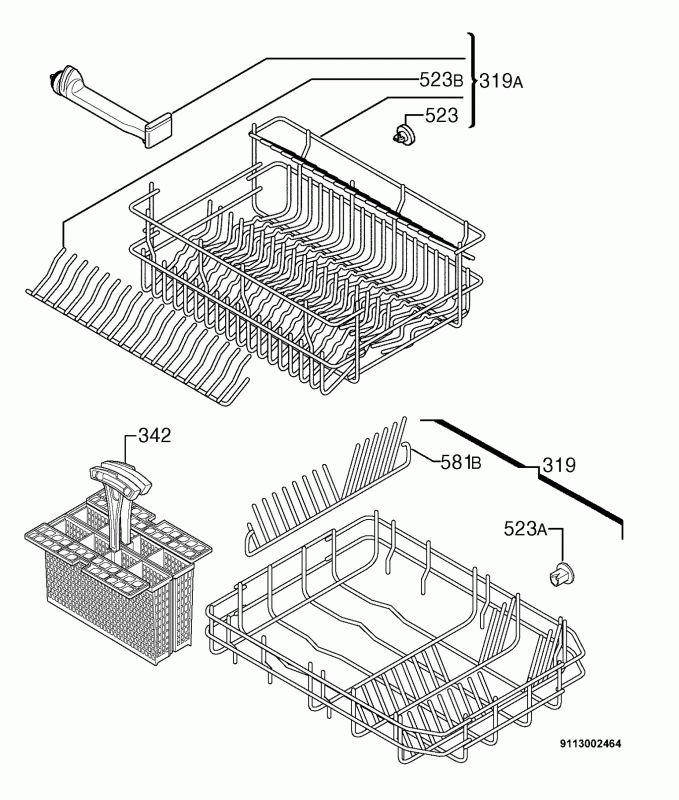 523B
319A
523
342
581B
319
523A
9113002464