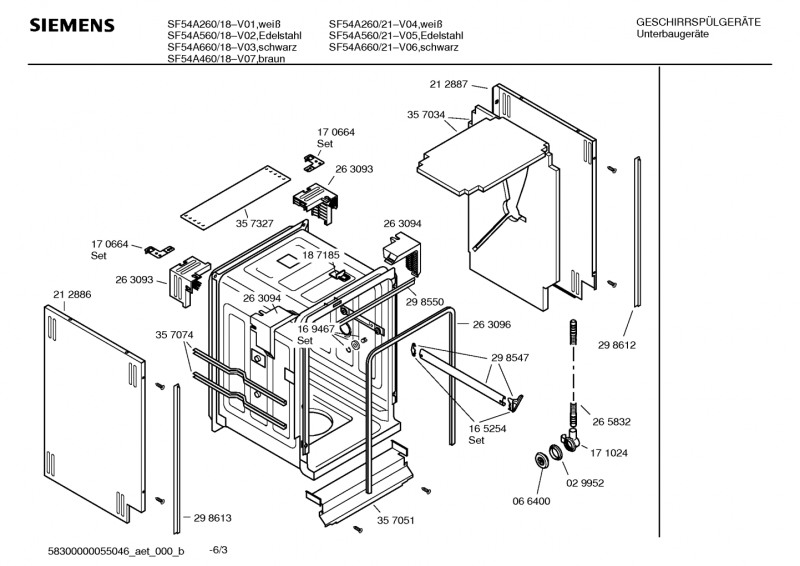 SIEMENS

SF54A260/18–V01,weiß
SF54A560/18–V02,Edelstahl
SF54A660/18–V03,schwarz
SF54A460/18–V07,braun

SF54A260/21–V04,weiß
SF54A560/21–V05,Edelstahl
SF54A660/21–V06,schwarz

GESCHIRRSPÜLGERÄTE
Unterbaugeräte

21 2887
35 7034
17 0664
Set
26 3093
35 7327
26 3094
17 0664
Set
18 7185
26 3093
21 2886
26 3094
29 8550
16 9467
Set
26 3096
35 7074
29 8547
29 8612
16 5254
Set
26 5832
17 1024
02 9952
06 6400
29 8613
35 7051

58300000055046_aet_000_b -6/3