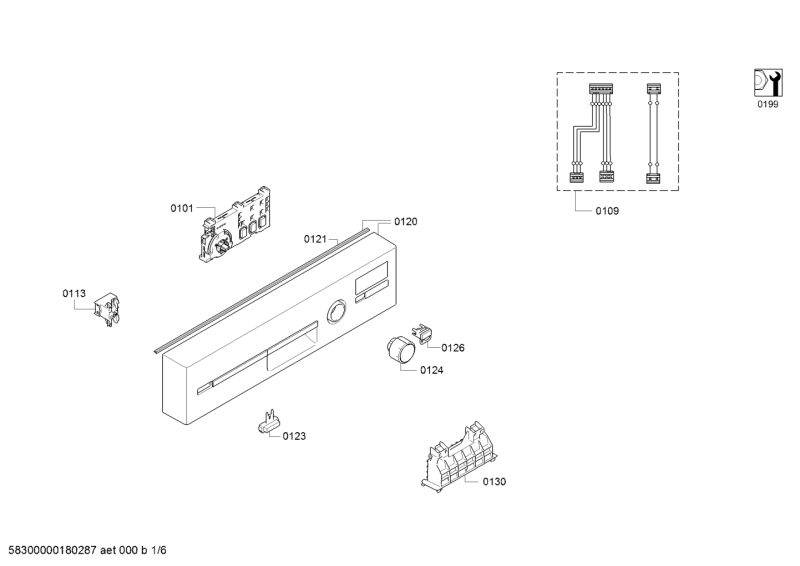 0199

0109

0101

0120

0121

0113

0126

0124

0123

0130

58300000180287 aet 000 b 1/6