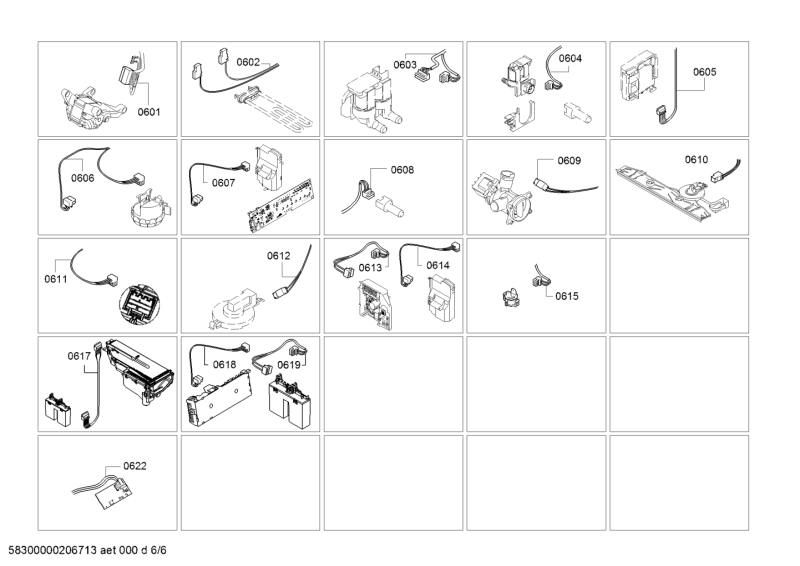 0601
0602
0603
0604
0605
0606
0607
0608
0609
0610
0611
0612
0613
0614
0615
0617
0618
0619
0622

58300000206713 aet 000 d 6/6