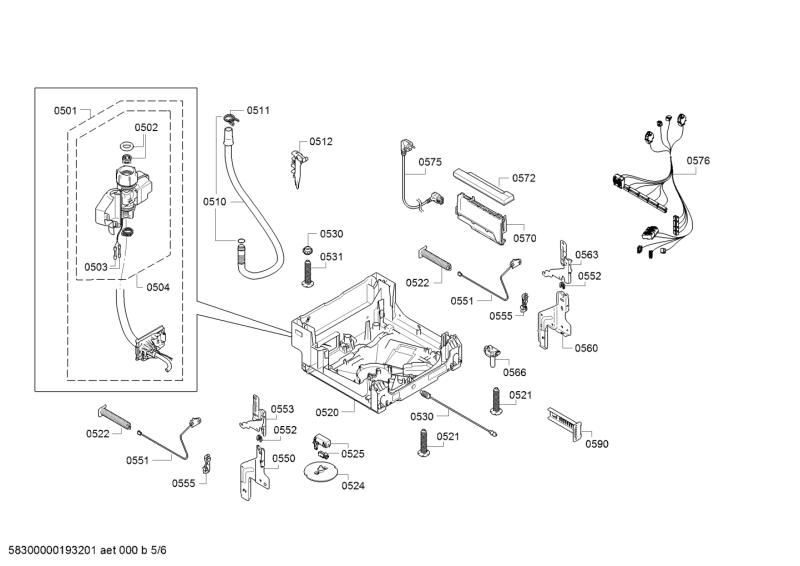 0501
0502
0503
0504
0511
0510
0512
0530
0531
0575
0572
0570
0576
0522
0551
0555
0563
0552
0560
0566
0520
0530
0521
0521
0590
0522
0551
0555
0553
0552
0550
0525
0524

58300000193201 aet 000 b 5/6