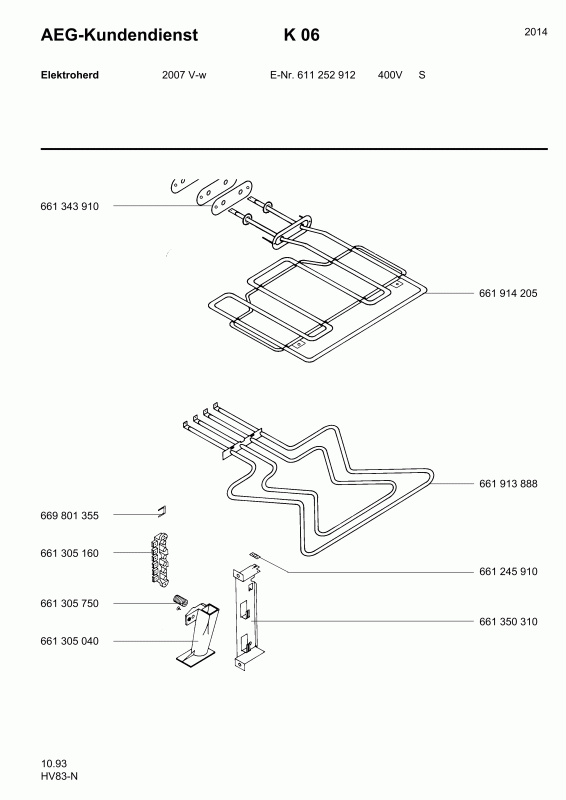 AEG-Kundendienst K 06 2014

Elektroherd 2007 V-w E-Nr. 611 252 912 400V S

661 343 910

661 914 205

661 913 888

669 801 355

661 305 160

661 245 910

661 305 750

661 350 310

661 305 040

10.93
HV83-N