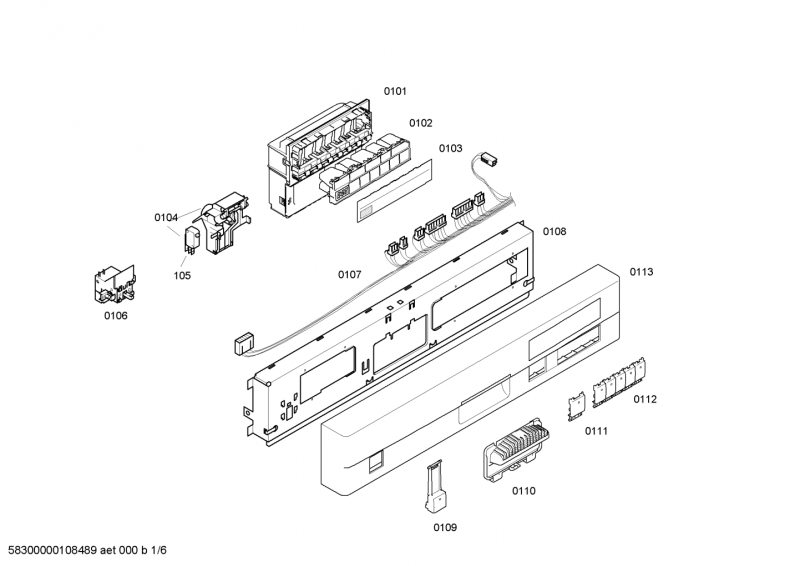 0101
0102
0103
0104
105
0106
0107
0108
0113
0112
0111
0110
0109
58300000108489 aet 000 b 1/6