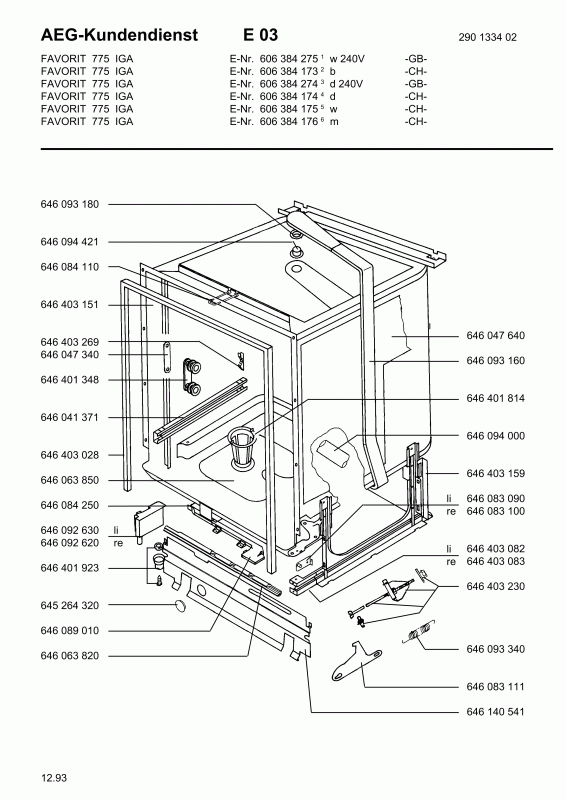 AEG-Kundendienst E 03 290 1334 02

FAVORIT 775 IGA E-Nr. 606 384 275 $^1$ w 240V -GB-
FAVORIT 775 IGA E-Nr. 606 384 173 $^2$ b -CH-
FAVORIT 775 IGA E-Nr. 606 384 274 $^3$ d 240V -GB-
FAVORIT 775 IGA E-Nr. 606 384 174 $^4$ d -CH-
FAVORIT 775 IGA E-Nr. 606 384 175 $^5$ w -CH-
FAVORIT 775 IGA E-Nr. 606 384 176 $^6$ m -CH-

646 093 180
646 094 421
646 084 110
646 403 151
646 403 269
646 047 340
646 401 348
646 041 371
646 403 028
646 063 850
646 084 250
646 092 630 li
646 092 620 re
646 401 923
645 264 320
646 089 010
646 063 820

646 047 640
646 093 160
646 401 814
646 094 000
646 403 159
li 646 083 090
re 646 083 100
li 646 403 082
re 646 403 083
646 403 230
646 093 340
646 083 111
646 140 541

12.93