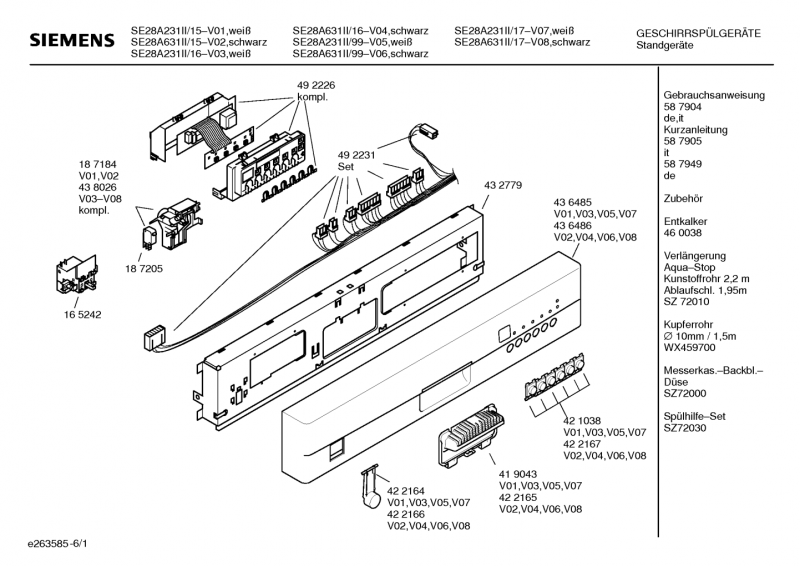 SIEMENS

SE28A231II/15–V01,weiß
SE28A631II/15–V02,schwarz
SE28A231II/16–V03,weiß

SE28A631II/16–V04,schwarz
SE28A231II/99–V05,weiß
SE28A631II/99–V06,schwarz

SE28A231II/17–V07,weiß
SE28A631II/17–V08,schwarz

GESCHIRRSPÜLGERÄTE
Standgeräte

49 2226
kompl.

49 2231
Set

18 7184
V01,V02
43 8026
V03–V08
kompl.

18 7205

16 5242

43 2779

43 6485
V01,V03,V05,V07
43 6486
V02,V04,V06,V08

42 1038
V01,V03,V05,V07
42 2167
V02,V04,V06,V08

41 9043
V01,V03,V05,V07
42 2165
V02,V04,V06,V08

42 2164
V01,V03,V05,V07
42 2166
V02,V04,V06,V08

Gebrauchsanweisung
58 7904
de,it
Kurzanleitung
58 7905
it
58 7949
de

Zubehör

Entkalker
46 0038

Verlängerung
Aqua–Stop
Kunstoffrohr 2,2 m
Ablaufschl. 1,95m
SZ 72010

Kupferrohr
∅ 10mm / 1,5m
WX459700

Messerkas.–Backbl.–
Düse
SZ72000

Spülhilfe–Set
SZ72030

e263585-6/1