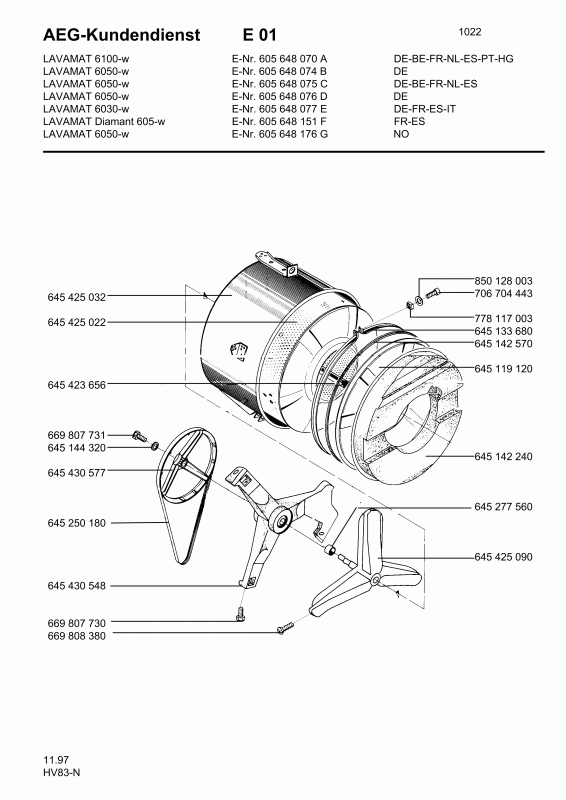 AEG-Kundendienst E 01 1022

| | | |
|---|---|---|
| LAVAMAT 6100-w | E-Nr. 605 648 070 A | DE-BE-FR-NL-ES-PT-HG |
| LAVAMAT 6050-w | E-Nr. 605 648 074 B | DE |
| LAVAMAT 6050-w | E-Nr. 605 648 075 C | DE-BE-FR-NL-ES |
| LAVAMAT 6050-w | E-Nr. 605 648 076 D | DE |
| LAVAMAT 6030-w | E-Nr. 605 648 077 E | DE-FR-ES-IT |
| LAVAMAT Diamant 605-w | E-Nr. 605 648 151 F | FR-ES |
| LAVAMAT 6050-w | E-Nr. 605 648 176 G | NO |

645 425 032
645 425 022
645 423 656
669 807 731
645 144 320
645 430 577
645 250 180
645 430 548
669 807 730
669 808 380
850 128 003
706 704 443
778 117 003
645 133 680
645 142 570
645 119 120
645 142 240
645 277 560
645 425 090

11.97
HV83-N