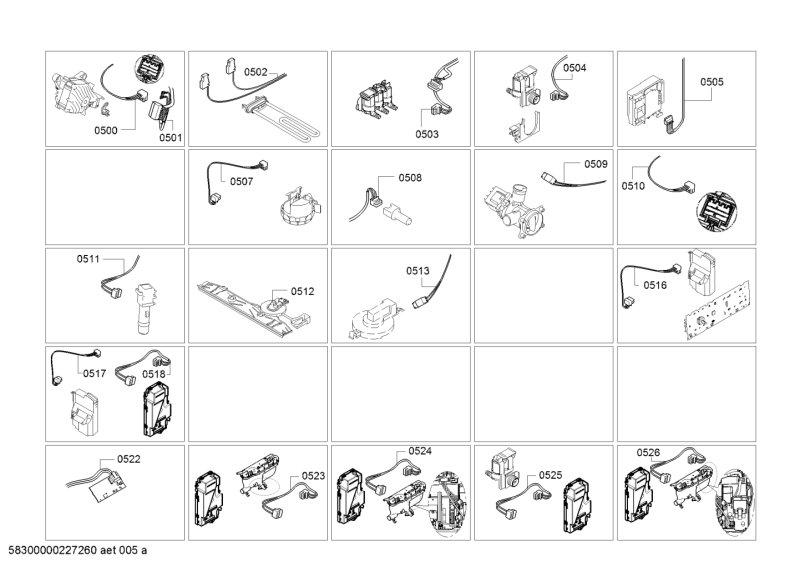 0500
0501
0502
0503
0504
0505
0507
0508
0509
0510
0511
0512
0513
0516
0517
0518
0522
0523
0524
0525
0526
58300000227260 aet 005 a