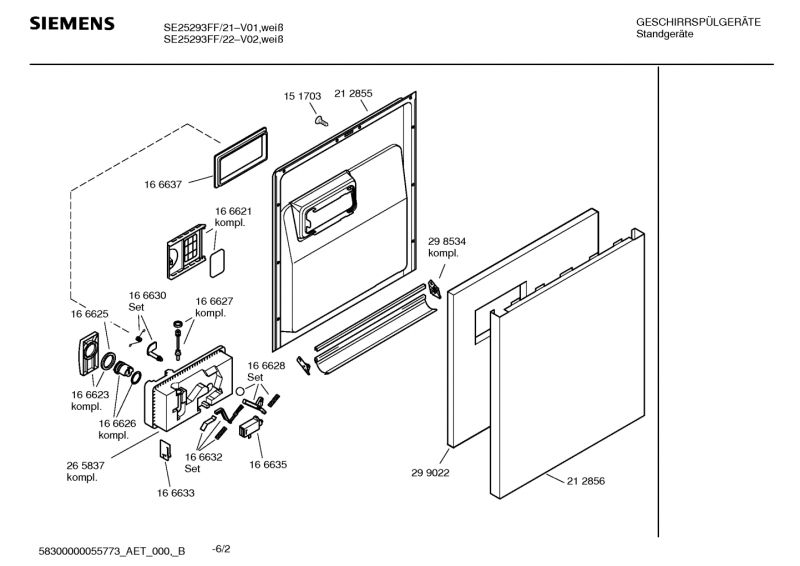 SIEMENS

SE25293FF/21–V01,weiß
SE25293FF/22–V02,weiß

GESCHIRRSPÜLGERÄTE
Standgeräte

15 1703
21 2855
16 6637
16 6621
kompl.
29 8534
kompl.
16 6630
Set
16 6627
kompl.
16 6625
16 6628
Set
16 6623
kompl.
16 6626
kompl.
26 5837
kompl.
16 6632
Set
16 6635
16 6633
29 9022
21 2856

58300000055773_AET_000,_B -6/2