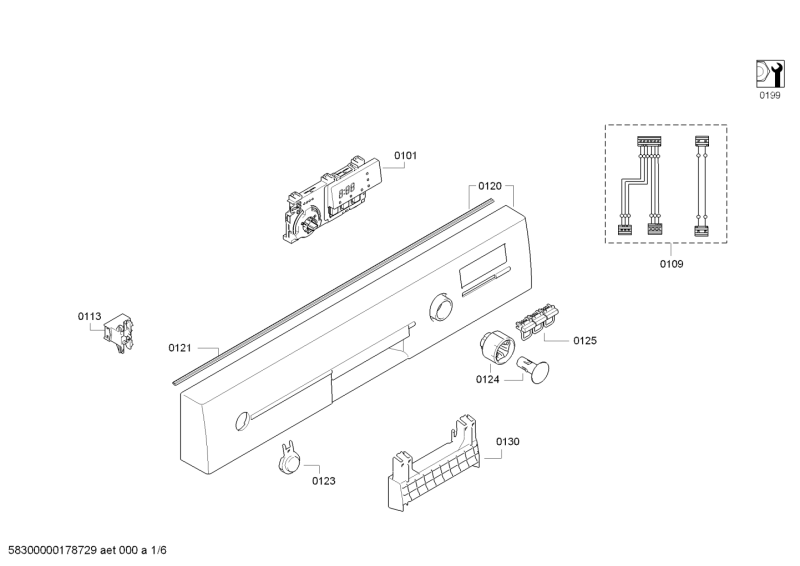 0199

0101

0120

0109

0113

0121

0125

0124

0130

0123

58300000178729 aet 000 a 1/6