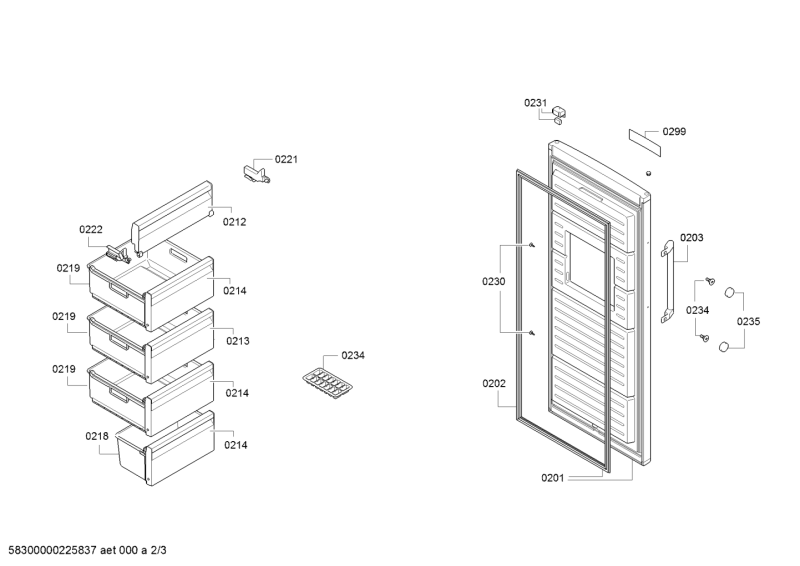 0221
0212
0222
0219
0214
0219
0213
0219
0214
0218
0214
0234
0231
0299
0203
0230
0234
0235
0202
0201
58300000225837 aet 000 a 2/3