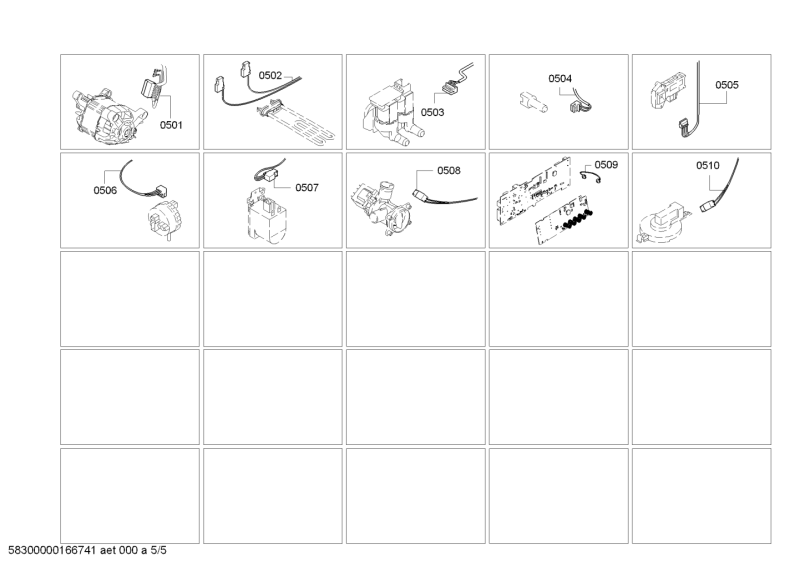 0501

0502

0503

0504

0505

0506

0507

0508

0509

0510

58300000166741 aet 000 a 5/5