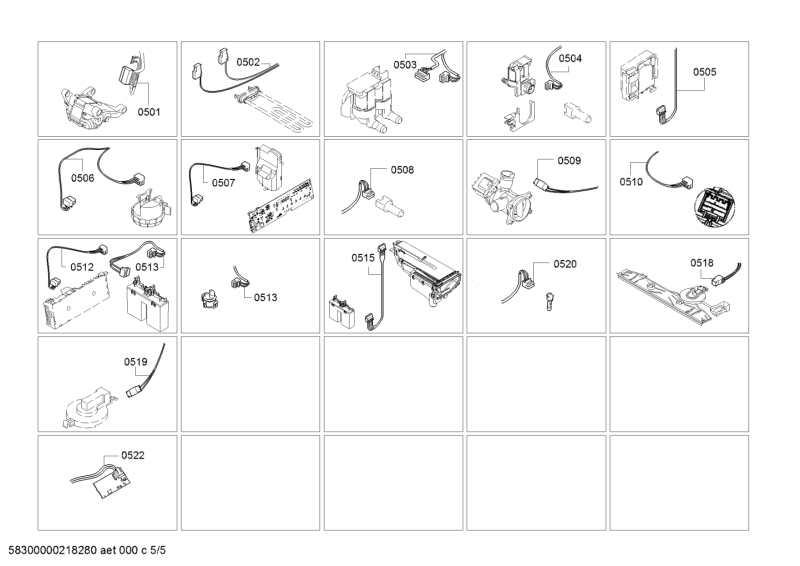 0501

0502

0503

0504

0505

0506

0507

0508

0509

0510

0512

0513

0513

0515

0520

0518

0519

0522

58300000218280 aet 000 c 5/5