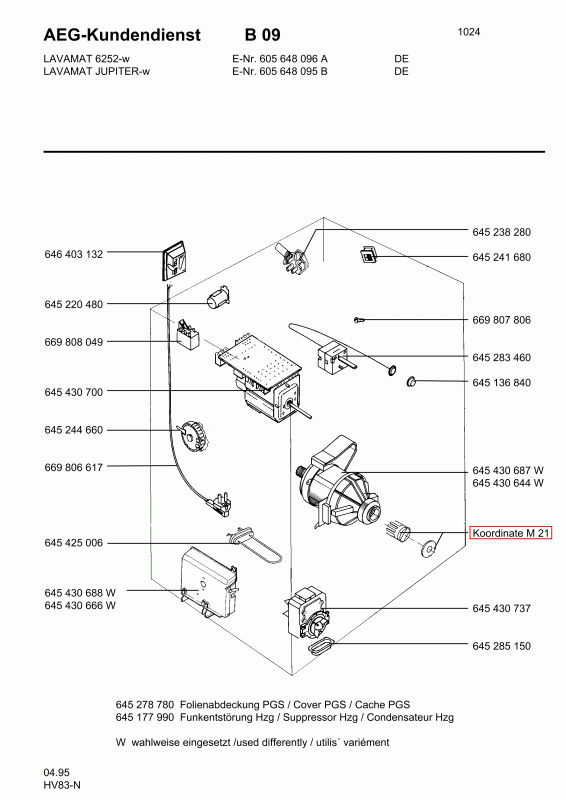 AEG-Kundendienst B 09 1024

LAVAMAT 6252-w E-Nr. 605 648 096 A DE
LAVAMAT JUPITER-w E-Nr. 605 648 095 B DE

646 403 132
645 220 480
669 808 049
645 430 700
645 244 660
669 806 617
645 425 006
645 430 688 W
645 430 666 W

645 238 280
645 241 680
669 807 806
645 283 460
645 136 840
645 430 687 W
645 430 644 W
Koordinate M 21
645 430 737
645 285 150

645 278 780 Folienabdeckung PGS / Cover PGS / Cache PGS
645 177 990 Funkentstörung Hzg / Suppressor Hzg / Condensateur Hzg

W wahlweise eingesetzt /used differently / utilis´ variément

04.95
HV83-N