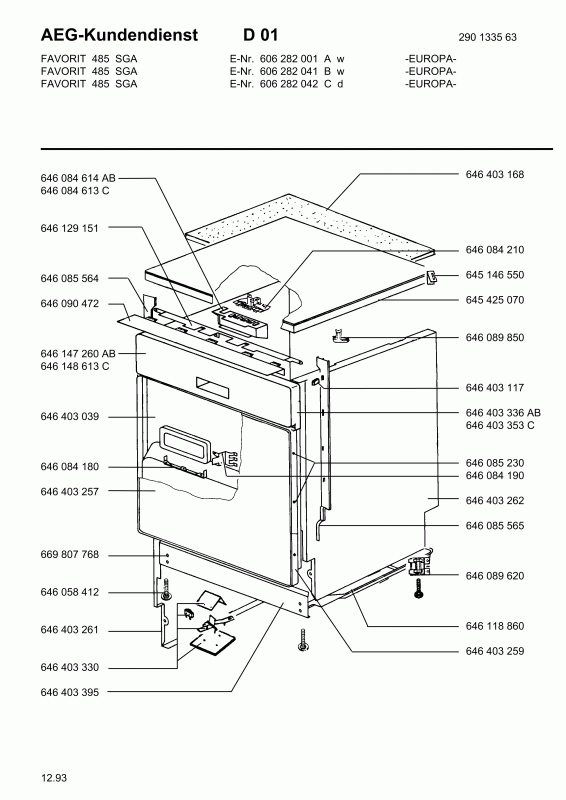 AEG-Kundendienst D 01 290 1335 63

FAVORIT 485 SGA E-Nr. 606 282 001 A w -EUROPA-
FAVORIT 485 SGA E-Nr. 606 282 041 B w -EUROPA-
FAVORIT 485 SGA E-Nr. 606 282 042 C d -EUROPA-

646 084 614 AB
646 084 613 C
646 129 151
646 085 564
646 090 472
646 147 260 AB
646 148 613 C
646 403 039
646 084 180
646 403 257
669 807 768
646 058 412
646 403 261
646 403 330
646 403 395

646 403 168
646 084 210
645 146 550
645 425 070
646 089 850
646 403 117
646 403 336 AB
646 403 353 C
646 085 230
646 084 190
646 403 262
646 085 565
646 089 620
646 118 860
646 403 259

12.93