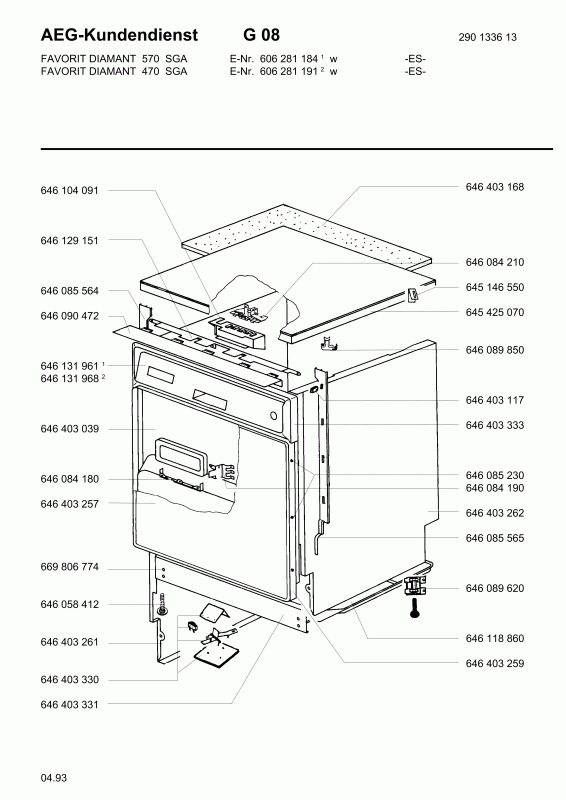 AEG-Kundendienst G 08 290 1336 13

FAVORIT DIAMANT 570 SGA E-Nr. 606 281 184 $^1$ w -ES-
FAVORIT DIAMANT 470 SGA E-Nr. 606 281 191 $^2$ w -ES-

646 104 091
646 129 151
646 085 564
646 090 472
646 131 961 $^1$
646 131 968 $^2$
646 403 039
646 084 180
646 403 257
669 806 774
646 058 412
646 403 261
646 403 330
646 403 331

646 403 168
646 084 210
645 146 550
645 425 070
646 089 850
646 403 117
646 403 333
646 085 230
646 084 190
646 403 262
646 085 565
646 089 620
646 118 860
646 403 259

04.93