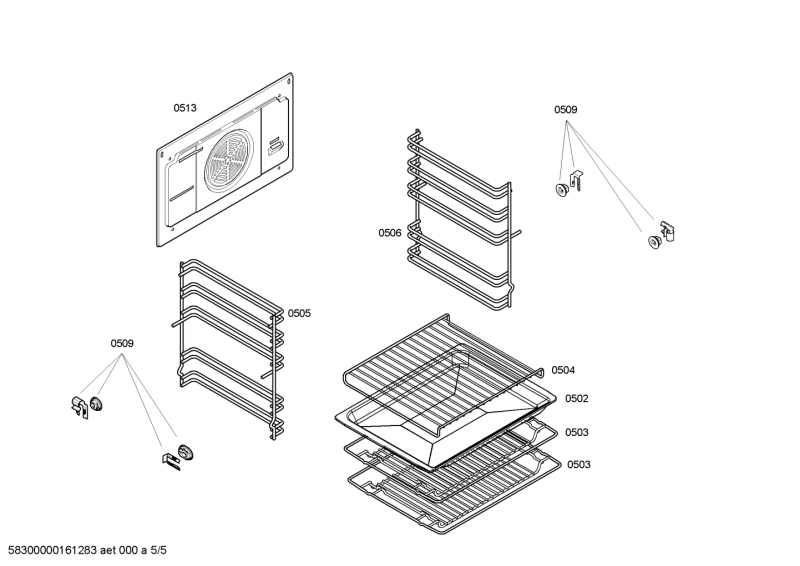 0513

0509

0506

0505

0509

0504

0502

0503

0503

58300000161283 aet 000 a 5/5