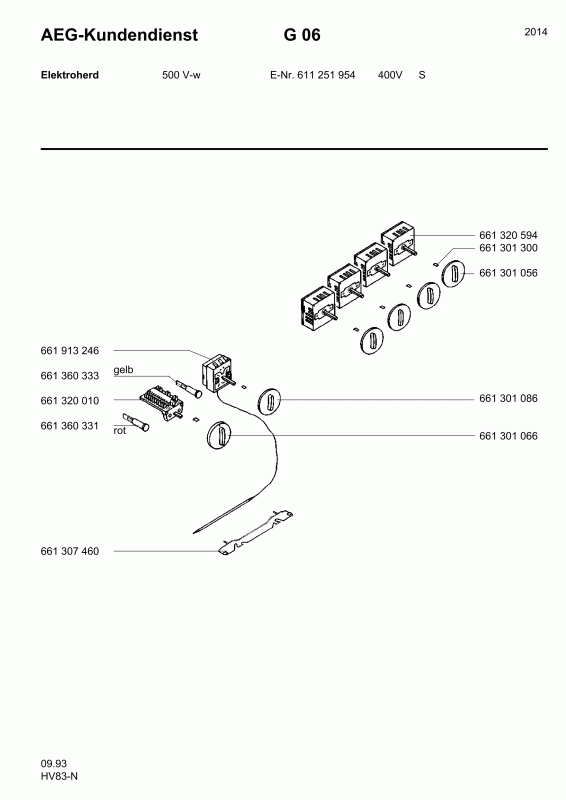 AEG-Kundendienst G 06 2014

Elektroherd 500 V-w E-Nr. 611 251 954 400V S

661 320 594
661 301 300
661 301 056

661 913 246
661 360 333
gelb
661 320 010
661 360 331
rot

661 301 086
661 301 066

661 307 460

09.93
HV83-N