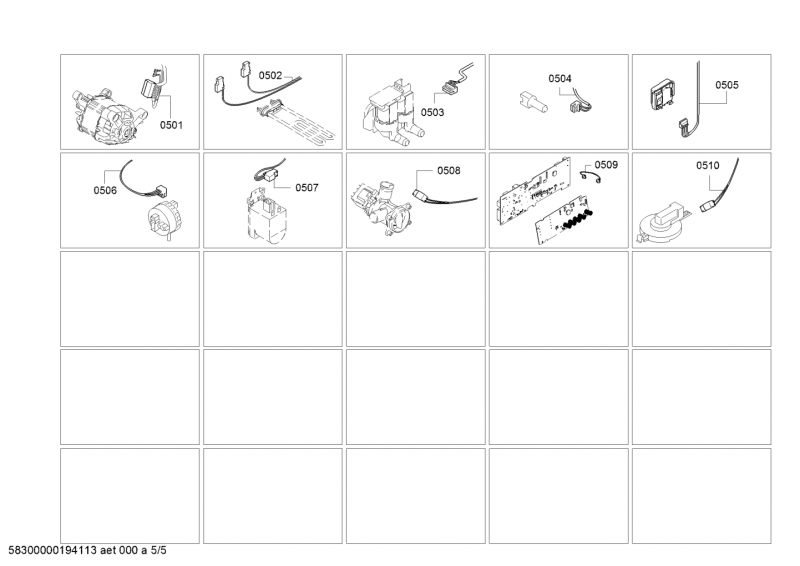 0501

0502

0503

0504

0505

0506

0507

0508

0509

0510

58300000194113 aet 000 a 5/5