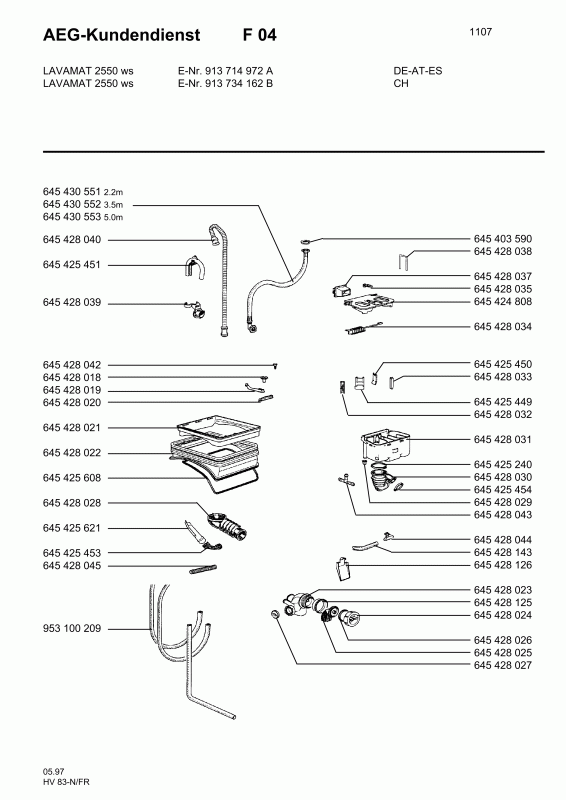 AEG-Kundendienst F 04

1107

LAVAMAT 2550 ws E-Nr. 913 714 972 A DE-AT-ES
LAVAMAT 2550 ws E-Nr. 913 734 162 B CH

645 430 551 2.2m
645 430 552 3.5m
645 430 553 5.0m
645 428 040
645 425 451
645 428 039
645 428 042
645 428 018
645 428 019
645 428 020
645 428 021
645 428 022
645 425 608
645 428 028
645 425 621
645 425 453
645 428 045
953 100 209

645 403 590
645 428 038
645 428 037
645 428 035
645 424 808
645 428 034
645 425 450
645 428 033
645 425 449
645 428 032
645 428 031
645 425 240
645 428 030
645 425 454
645 428 029
645 428 043
645 428 044
645 428 143
645 428 126
645 428 023
645 428 125
645 428 024
645 428 026
645 428 025
645 428 027

05.97
HV 83-N/FR