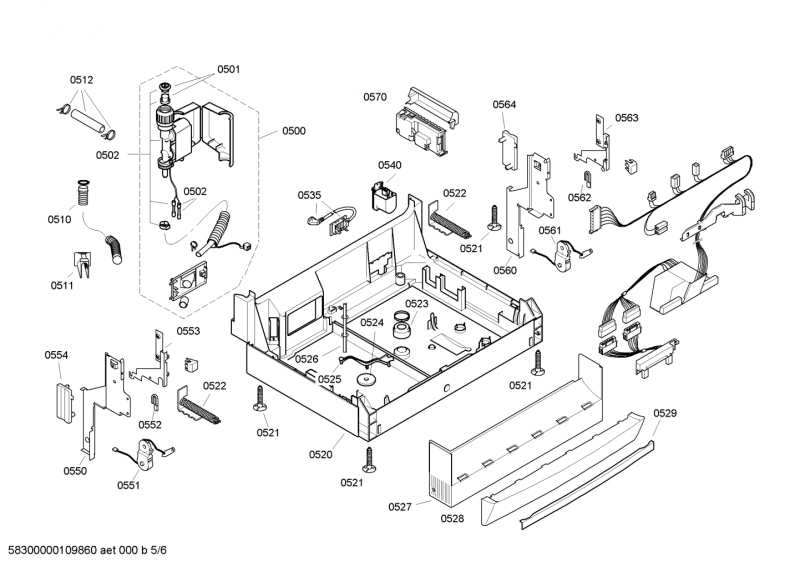 0512
0501
0500
0502
0502
0510
0511
0570
0564
0563
0540
0535
0522
0562
0521
0561
0560
0523
0524
0526
0525
0553
0554
0522
0552
0521
0521
0550
0551
0520
0521
0529
0527
0528
58300000109860 aet 000 b 5/6