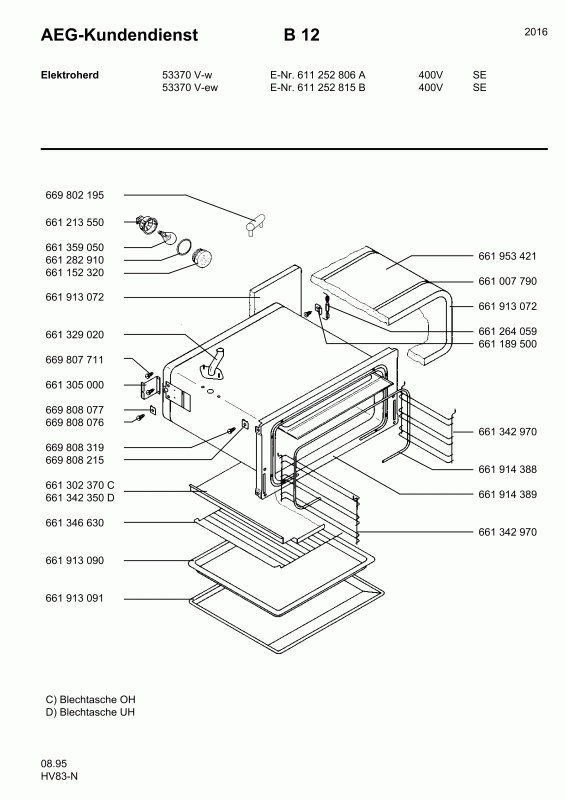 AEG-Kundendienst B 12 2016

| Elektroherd | 53370 V-w | E-Nr. 611 252 806 A | 400V | SE |
|---|---|---|---|---|
| | 53370 V-ew | E-Nr. 611 252 815 B | 400V | SE |

669 802 195
661 213 550
661 359 050
661 282 910
661 152 320
661 913 072
661 329 020
669 807 711
661 305 000
669 808 077
669 808 076
669 808 319
669 808 215
661 302 370 C
661 342 350 D
661 346 630
661 913 090
661 913 091

661 953 421
661 007 790
661 913 072
661 264 059
661 189 500
661 342 970
661 914 388
661 914 389
661 342 970

C) Blechtasche OH
D) Blechtasche UH

08.95
HV83-N