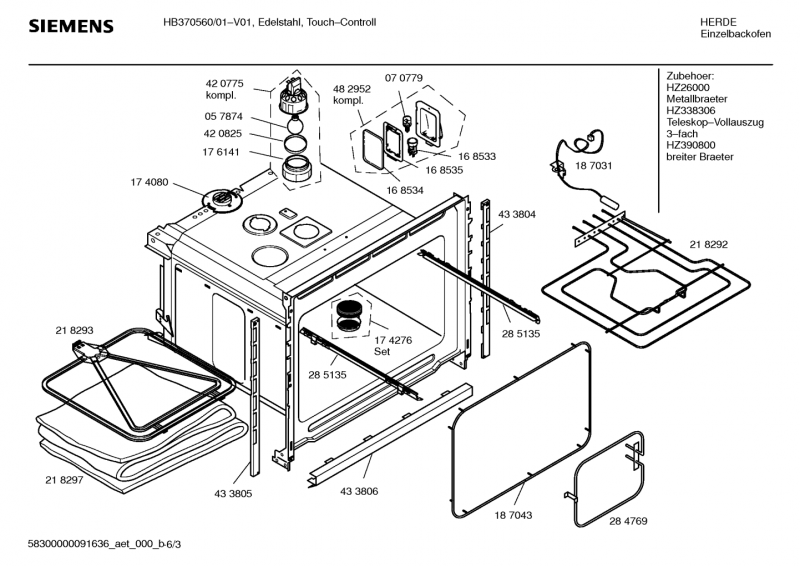 SIEMENS

HB370560/01–V01, Edelstahl, Touch–Controll

HERDE
Einzelbackofen

Zubehoer:
HZ26000
Metallbraeter
HZ338306
Teleskop–Vollauszug
3–fach
HZ390800
breiter Braeter

42 0775
kompl.
05 7874
42 0825
17 6141
17 4080
48 2952
kompl.
07 0779
16 8533
16 8535
16 8534
18 7031
43 3804
21 8292
21 8293
17 4276
Set
28 5135
28 5135
21 8297
43 3805
43 3806
18 7043
28 4769

58300000091636_aet_000_b-6/3