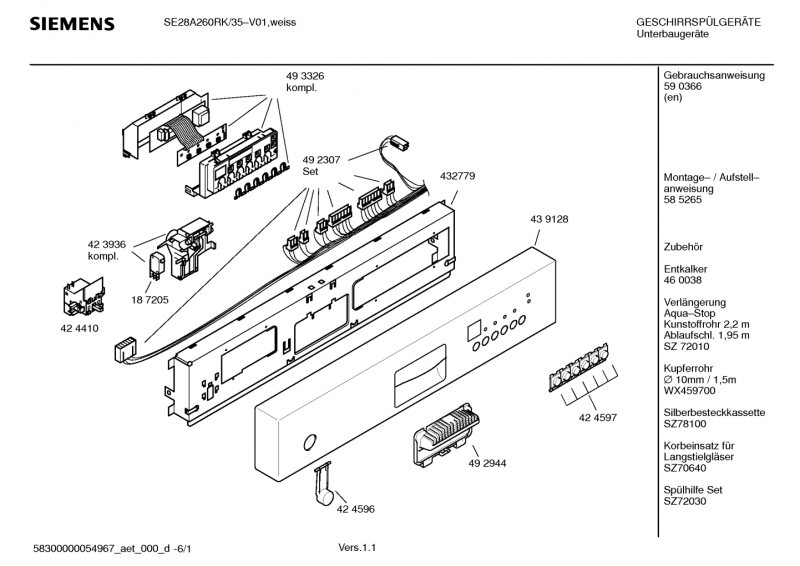 SIEMENS SE28A260RK/35–V01,weiss

GESCHIRRSPÜLGERÄTE
Unterbaugeräte

49 3326
kompl.

49 2307
Set

432779

43 9128

42 3936
kompl.

18 7205

42 4410

42 4597

49 2944

42 4596

Gebrauchsanweisung
59 0366
(en)

Montage– / Aufstell–
anweisung
58 5265

Zubehör

Entkalker
46 0038

Verlängerung
Aqua–Stop
Kunstoffrohr 2,2 m
Ablaufschl. 1,95 m
SZ 72010

Kupferrohr
∅ 10mm / 1,5m
WX459700

Silberbesteckkassette
SZ78100

Korbeinsatz für
Langstielgläser
SZ70640

Spülhilfe Set
SZ72030

58300000054967_aet_000_d -6/1

Vers.1.1