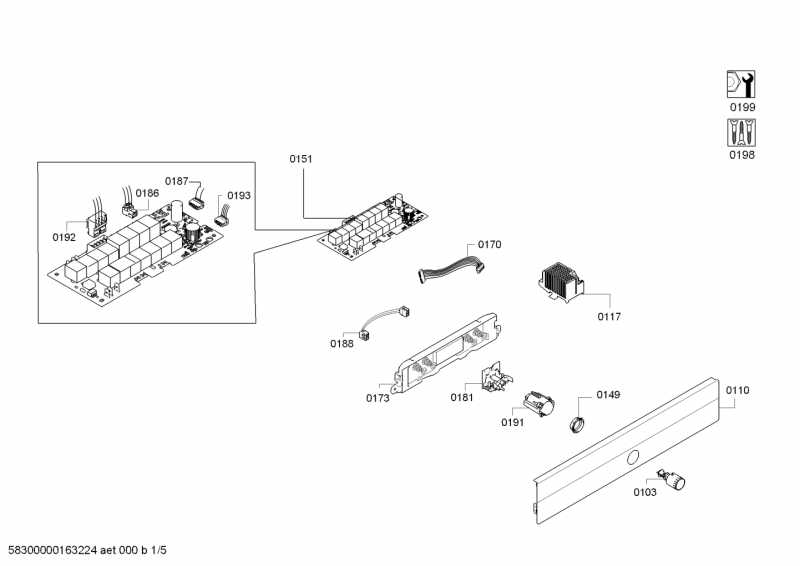 0199

0198

0151

0187

0186

0193

0192

0170

0117

0188

0173

0181

0191

0149

0110

0103

58300000163224 aet 000 b 1/5