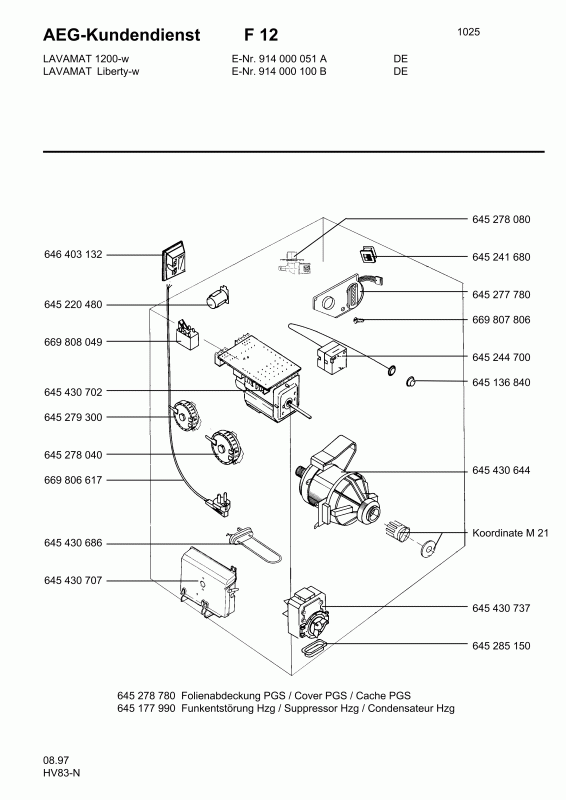 AEG-Kundendienst F 12

1025

LAVAMAT 1200-w E-Nr. 914 000 051 A DE
LAVAMAT Liberty-w E-Nr. 914 000 100 B DE

646 403 132
645 220 480
669 808 049
645 430 702
645 279 300
645 278 040
669 806 617
645 430 686
645 430 707

645 278 080
645 241 680
645 277 780
669 807 806
645 244 700
645 136 840
645 430 644
Koordinate M 21
645 430 737
645 285 150

645 278 780 Folienabdeckung PGS / Cover PGS / Cache PGS
645 177 990 Funkentstörung Hzg / Suppressor Hzg / Condensateur Hzg

08.97
HV83-N