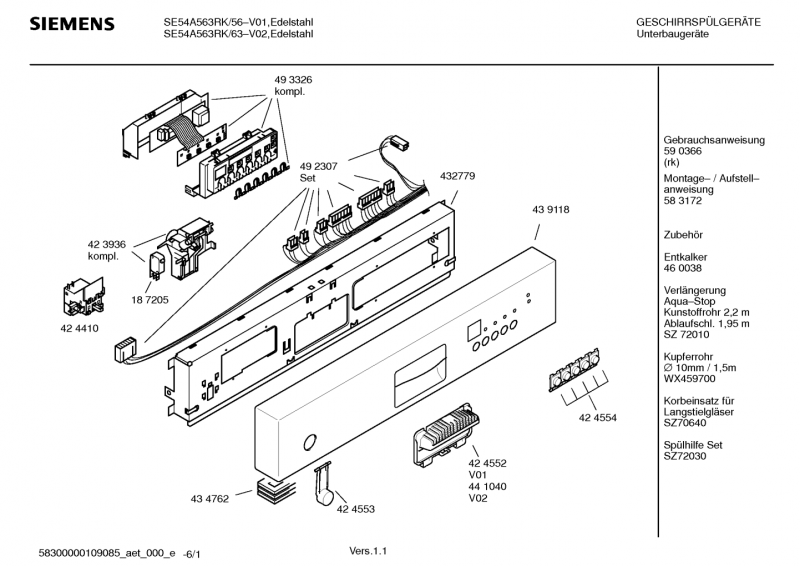 SIEMENS

SE54A563RK/56–V01,Edelstahl
SE54A563RK/63–V02,Edelstahl

GESCHIRRSPÜLGERÄTE
Unterbaugeräte

49 3326
kompl.

49 2307
Set

432779

43 9118

42 3936
kompl.

18 7205

42 4410

42 4554

42 4552
V01
44 1040
V02

43 4762

42 4553

Gebrauchsanweisung
59 0366
(rk)

Montage– / Aufstell–
anweisung
58 3172

Zubehör

Entkalker
46 0038

Verlängerung
Aqua–Stop
Kunstoffrohr 2,2 m
Ablaufschl. 1,95 m
SZ 72010

Kupferrohr
∅ 10mm / 1,5m
WX459700

Korbeinsatz für
Langstielgläser
SZ70640

Spülhilfe Set
SZ72030

58300000109085_aet_000_e -6/1

Vers.1.1