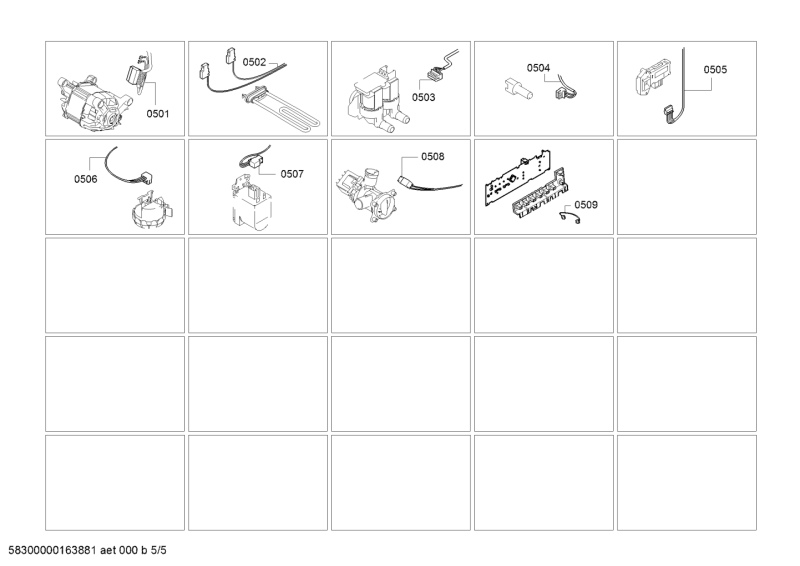 0501

0502

0503

0504

0505

0506

0507

0508

0509

58300000163881 aet 000 b 5/5