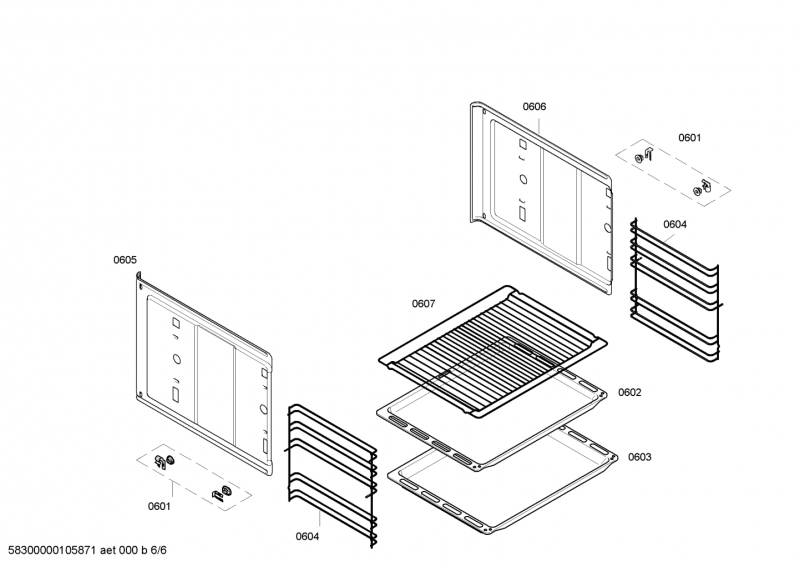 0606

0601

0604

0605

0607

0602

0603

0601

0604

58300000105871 aet 000 b 6/6