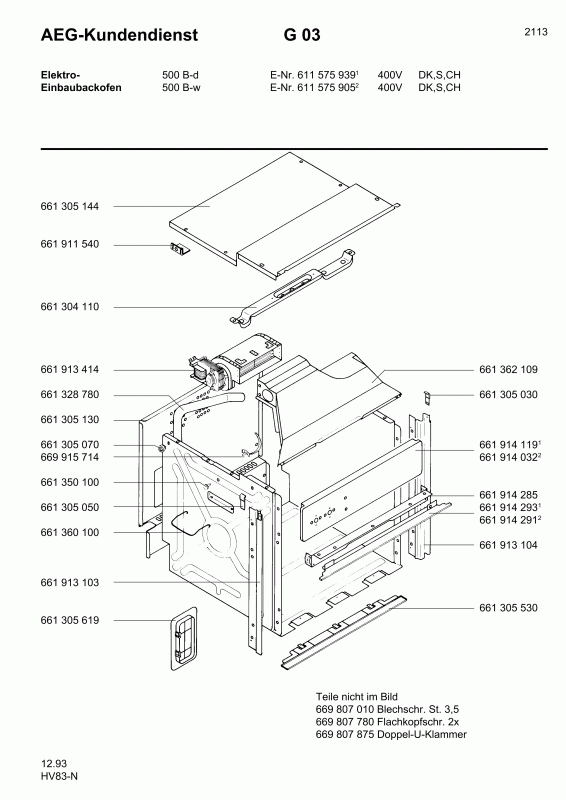 AEG-Kundendienst G 03 2113

Elektro- 500 B-d E-Nr. 611 575 939$^1$ 400V DK,S,CH
Einbaubackofen 500 B-w E-Nr. 611 575 905$^2$ 400V DK,S,CH

661 305 144
661 911 540
661 304 110
661 913 414
661 328 780
661 305 130
661 305 070
669 915 714
661 350 100
661 305 050
661 360 100
661 913 103
661 305 619

661 362 109
661 305 030
661 914 119$^1$
661 914 032$^2$
661 914 285
661 914 293$^1$
661 914 291$^2$
661 913 104
661 305 530

Teile nicht im Bild
669 807 010 Blechschr. St. 3,5
669 807 780 Flachkopfschr. 2x
669 807 875 Doppel-U-Klammer

12.93
HV83-N