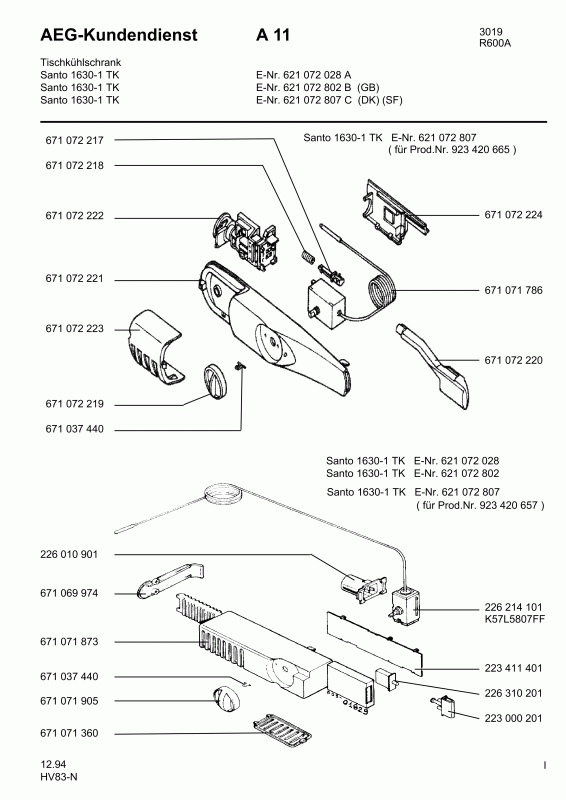 AEG-Kundendienst A 11

3019
R600A

Tischkühlschrank
Santo 1630-1 TK E-Nr. 621 072 028 A
Santo 1630-1 TK E-Nr. 621 072 802 B (GB)
Santo 1630-1 TK E-Nr. 621 072 807 C (DK) (SF)

Santo 1630-1 TK E-Nr. 621 072 807
( für Prod.Nr. 923 420 665 )

671 072 217
671 072 218
671 072 222
671 072 221
671 072 223
671 072 219
671 037 440
671 072 224
671 071 786
671 072 220

Santo 1630-1 TK E-Nr. 621 072 028
Santo 1630-1 TK E-Nr. 621 072 802
Santo 1630-1 TK E-Nr. 621 072 807
( für Prod.Nr. 923 420 657 )

226 010 901
671 069 974
671 071 873
671 037 440
671 071 905
671 071 360
226 214 101
K57L5807FF
223 411 401
226 310 201
223 000 201

12.94
HV83-N

I