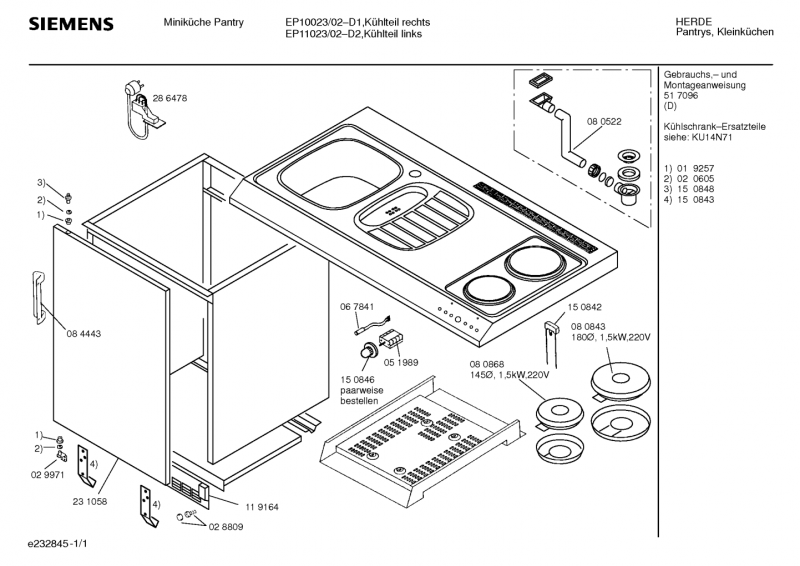 SIEMENS

Miniküche Pantry

EP10023/02–D1,Kühlteil rechts
EP11023/02–D2,Kühlteil links

HERDE
Pantrys, Kleinküchen

Gebrauchs,– und Montageanweisung
51 7096
(D)

Kühlschrank–Ersatzteile siehe: KU14N71

1) 01 9257
2) 02 0605
3) 15 0848
4) 15 0843

28 6478

08 0522

3)
2)
1)

08 4443

06 7841

05 1989

15 0846
paarweise
bestellen

15 0842

08 0843
180Ø, 1,5kW,220V

08 0868
145Ø, 1,5kW,220V

1)
2)

02 9971

4)

23 1058

4)

11 9164

02 8809

e232845-1/1