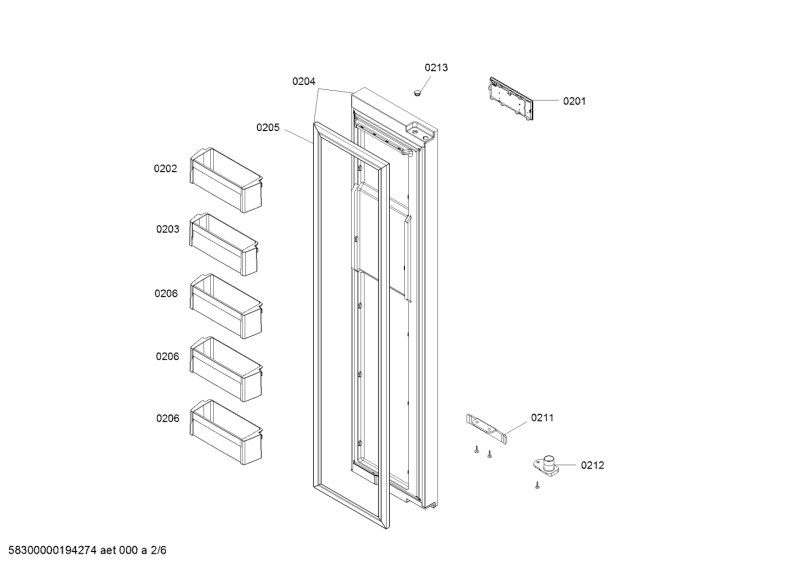 0213
0204
0201
0205
0202
0203
0206
0206
0206
0211
0212
58300000194274 aet 000 a 2/6