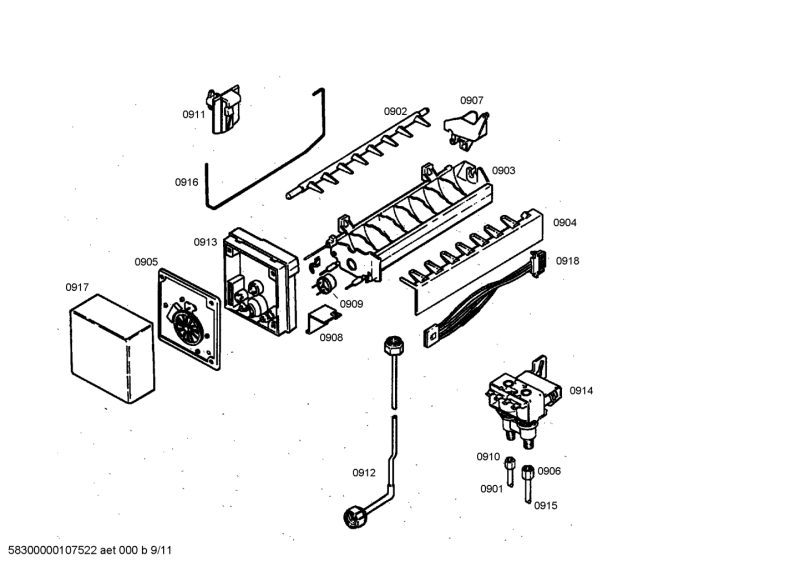 0911
0902
0907
0916
0903
0913
0904
0905
0918
0917
0909
0908
0914
0910
0906
0912
0901
0915
58300000107522 aet 000 b 9/11