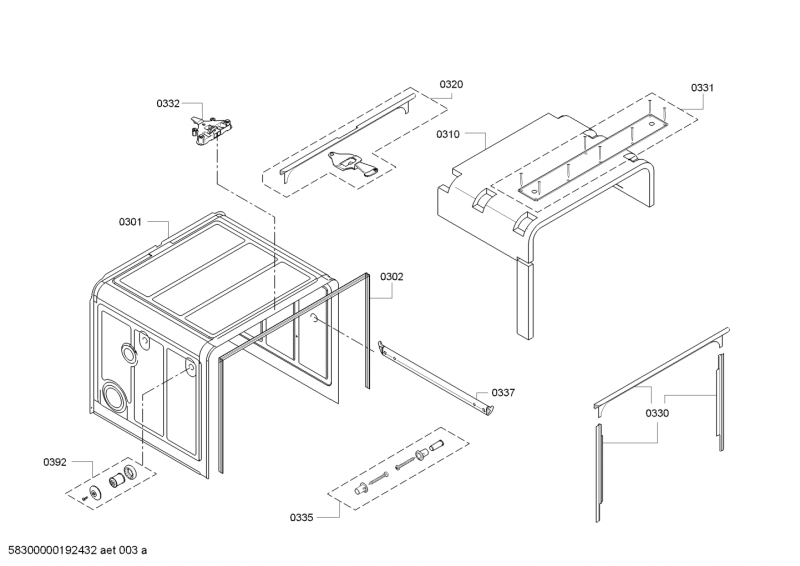 0332
0320
0331
0310
0301
0302
0337
0330
0392
0335
58300000192432 aet 003 a