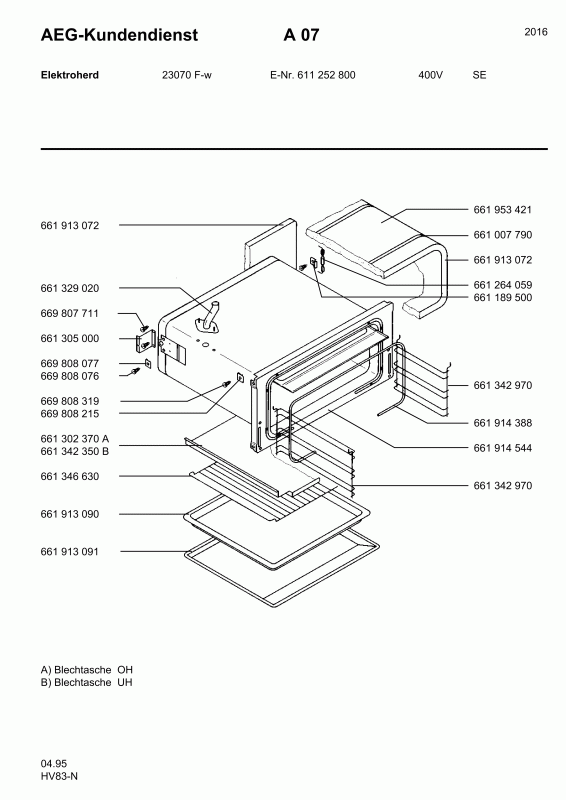 AEG-Kundendienst A 07 2016

Elektroherd 23070 F-w E-Nr. 611 252 800 400V SE

661 913 072
661 329 020
669 807 711
661 305 000
669 808 077
669 808 076
669 808 319
669 808 215
661 302 370 A
661 342 350 B
661 346 630
661 913 090
661 913 091

661 953 421
661 007 790
661 913 072
661 264 059
661 189 500
661 342 970
661 914 388
661 914 544
661 342 970

A) Blechtasche OH
B) Blechtasche UH

04.95
HV83-N