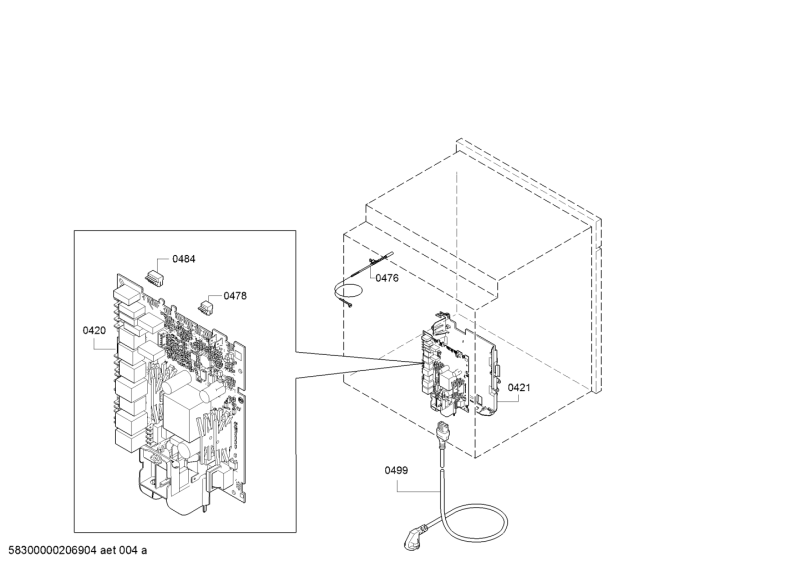 0484
0478
0420
0476
0421
0499
58300000206904 aet 004 a