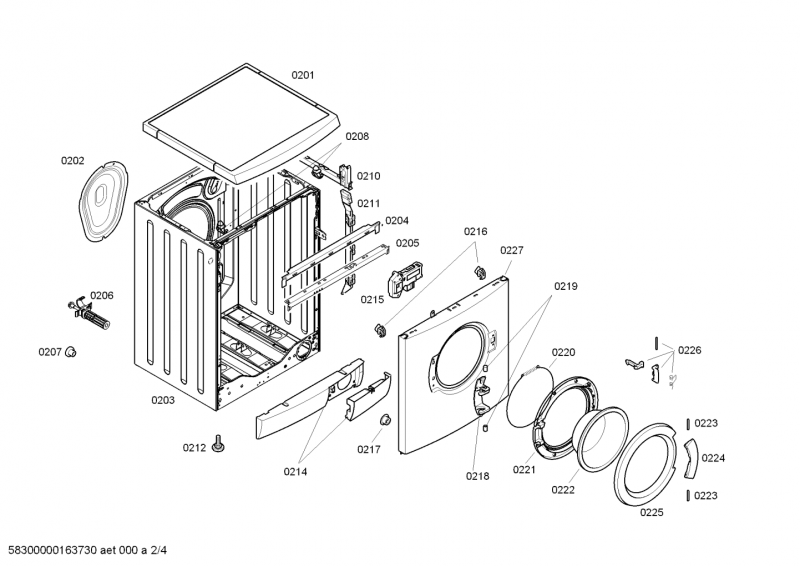 0201
0208
0202
0210
0211
0204
0205
0216
0227
0215
0219
0206
0207
0220
0226
0203
0223
0212
0217
0224
0214
0218
0221
0222
0223
0225
58300000163730 aet 000 a 2/4