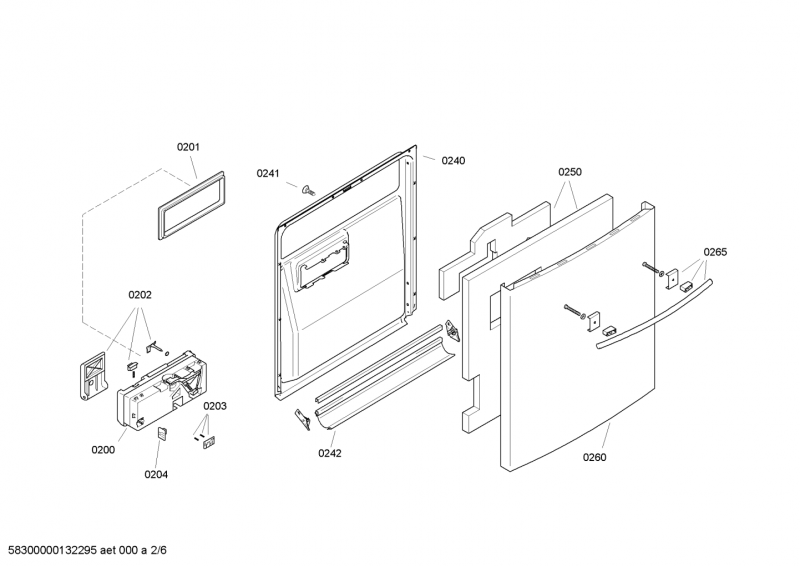 0201

0241

0240

0250

0265

0202

0203

0200

0204

0242

0260

58300000132295 aet 000 a 2/6