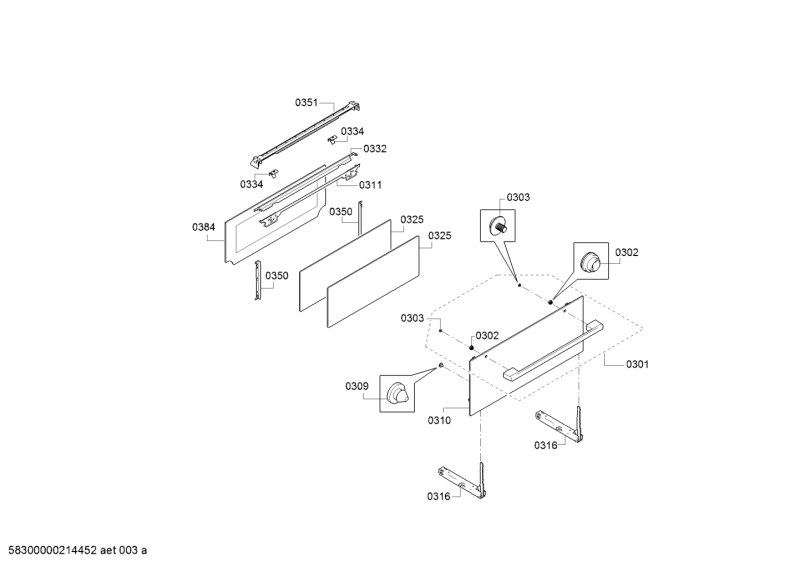 0351
0334
0332
0334
0311
0384
0350
0325
0325
0350
0303
0302
0303
0302
0301
0309
0310
0316
0316

58300000214452 aet 003 a